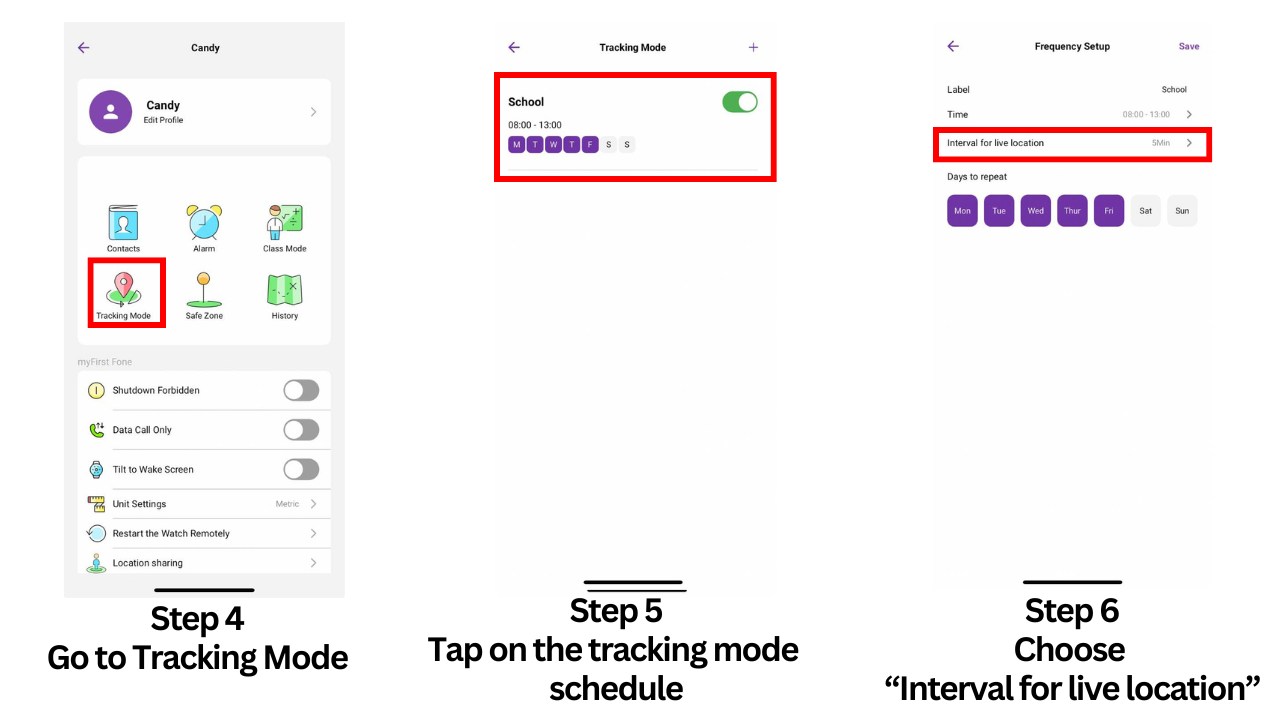 Candy

Candy
Edit Profile

Contacts
Alarm
Class Mode
Tracking Mode
Safe Zone
History

myFirst Fone
Shutdown Forbidden
Data Call Only
Tilt to Wake Screen
Unit Settings Metric
Restart the Watch Remotely
Location sharing

Step 4
Go to Tracking Mode

Tracking Mode +

School
08:00 - 13:00
M T W T F S S

Step 5
Tap on the tracking mode schedule

Frequency Setup Save

Label School
Time 08:00 - 13:00
Interval for live location 5Min
Days to repeat
Mon Tue Wed Thur Fri Sat Sun

Step 6
Choose
“Interval for live location”