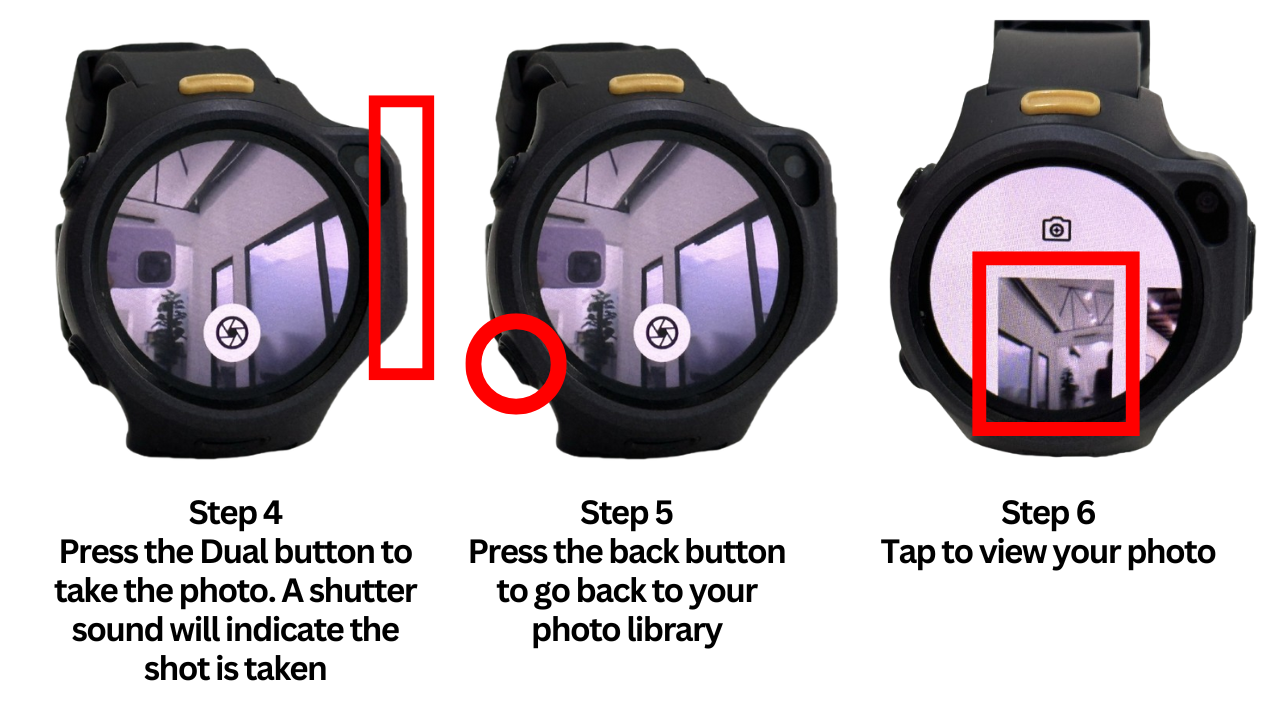 Step 4
Press the Dual button to take the photo. A shutter sound will indicate the shot is taken

Step 5
Press the back button to go back to your photo library

Step 6
Tap to view your photo