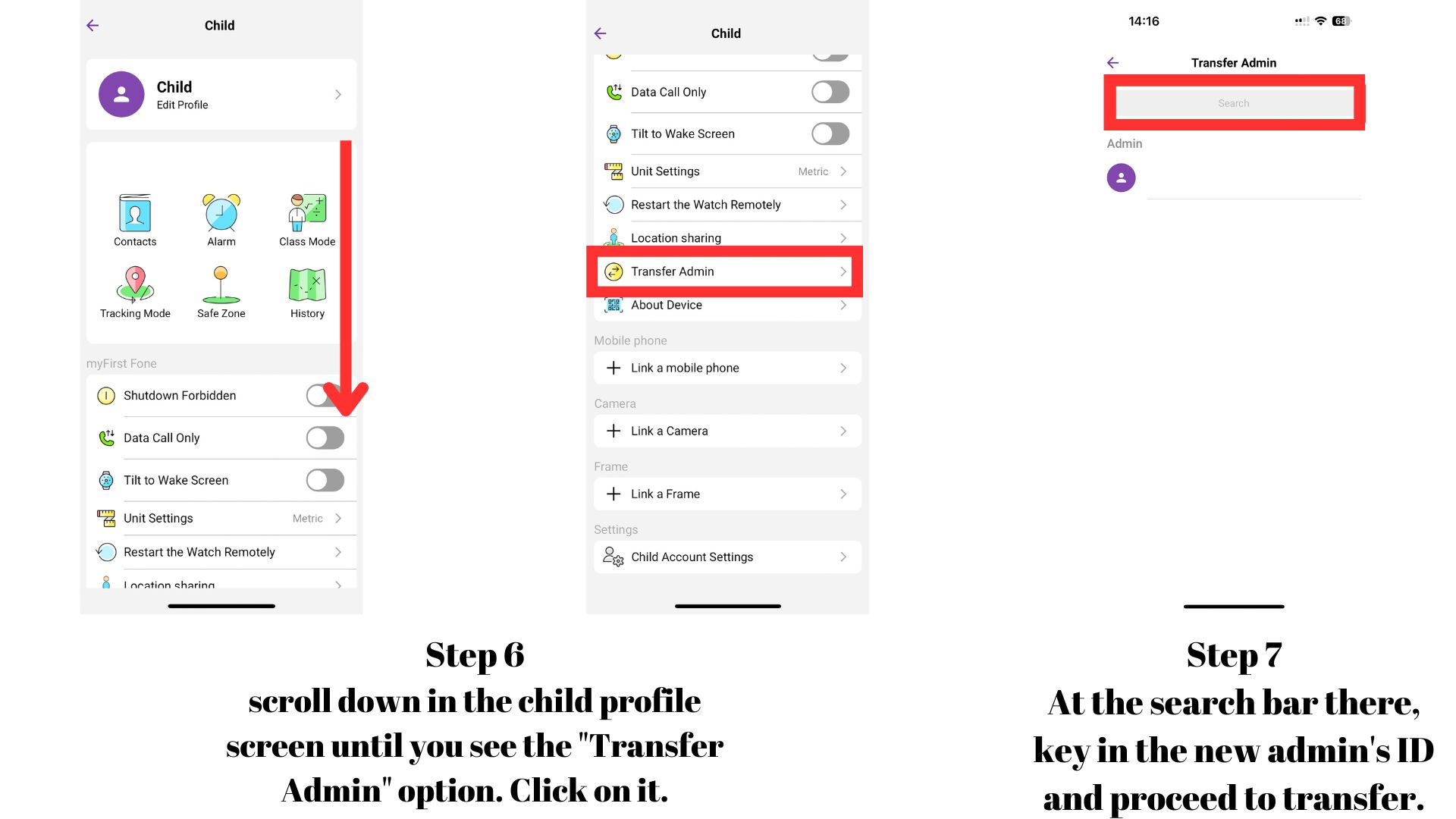 Child

Child
Edit Profile

Contacts
Alarm
Class Mode
Tracking Mode
Safe Zone
History

myFirst Fone
Shutdown Forbidden
Data Call Only
Tilt to Wake Screen
Unit Settings Metric
Restart the Watch Remotely
Location sharing

Child

Data Call Only
Tilt to Wake Screen
Unit Settings Metric
Restart the Watch Remotely
Location sharing
Transfer Admin
About Device
Mobile phone
Link a mobile phone
Camera
Link a Camera
Frame
Link a Frame
Settings
Child Account Settings

14:16
68

Transfer Admin
Search
Admin

Step 6
scroll down in the child profile screen until you see the "Transfer Admin" option. Click on it.

Step 7
At the search bar there, key in the new admin's ID and proceed to transfer.