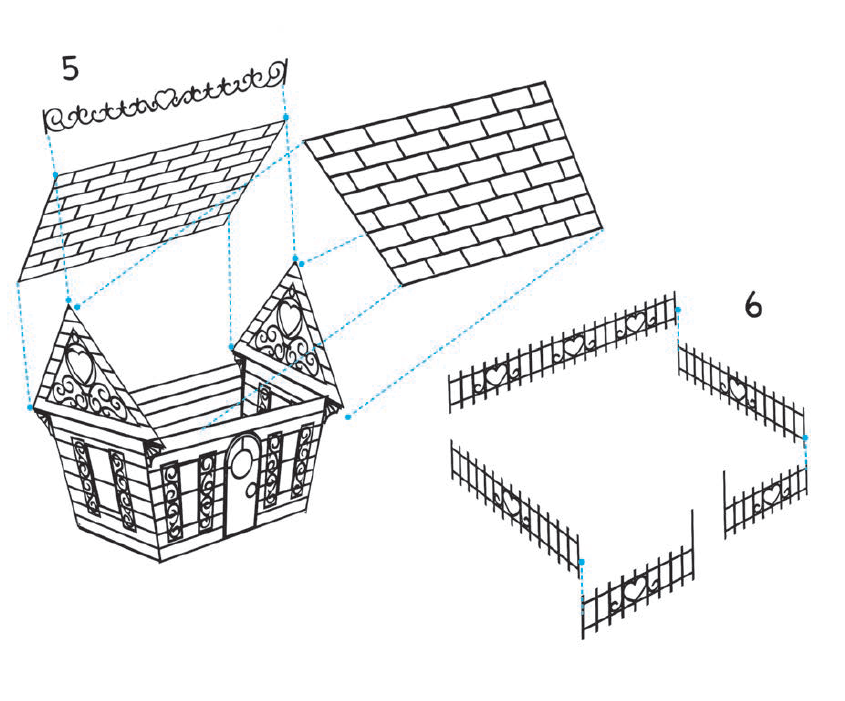 5

6