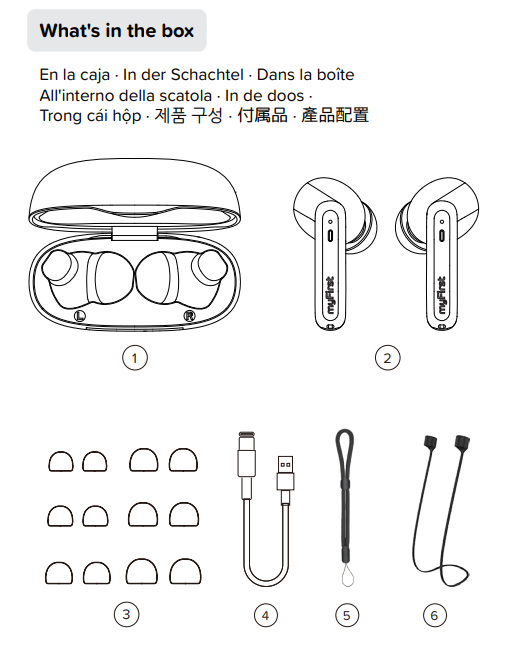 What's in the box

En la caja · In der Schachtel · Dans la boîte
All'interno della scatola · In de doos ·
Trong cái hộp · 제품 구성 · 付属品 · 產品配置

L R

myFirst myFirst

1 2

3 4 5 6