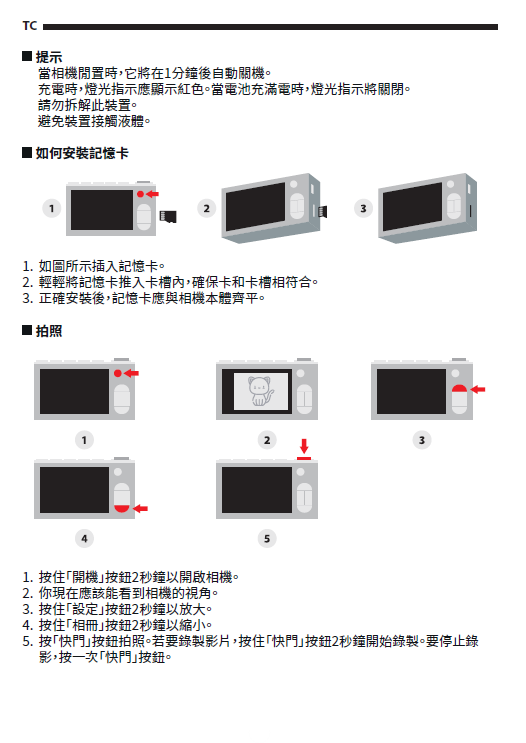 TC

■ 提示
當相機閒置時，它將在1分鐘後自動關機。
充電時，燈光指示應顯示紅色。當電池充滿電時，燈光指示將關閉。
請勿拆解此裝置。
避免裝置接觸液體。

■ 如何安裝記憶卡

1

2

3

1. 如圖所示插入記憶卡。
2. 輕輕將記憶卡推入卡槽內，確保卡和卡槽相符合。
3. 正確安裝後，記憶卡應與相機本體齊平。

■ 拍照

1

2

3

4

5

1. 按住「開機」按鈕2秒鐘以開啟相機。
2. 你現在應該能看到相機的視角。
3. 按住「設定」按鈕2秒鐘以放大。
4. 按住「相冊」按鈕2秒鐘以縮小。
5. 按「快門」按鈕拍照。若要錄製影片，按住「快門」按鈕2秒鐘開始錄製。要停止錄影，按一次「快門」按鈕。