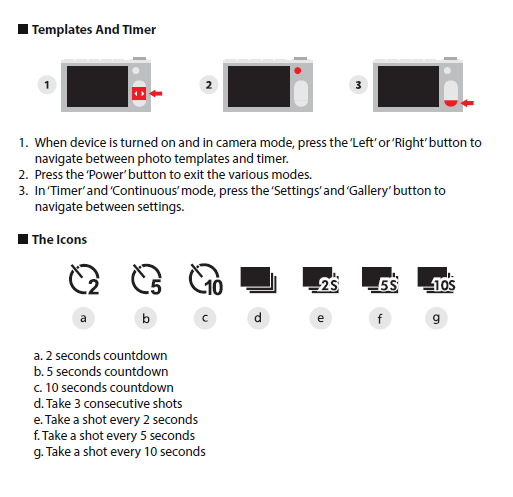 ■ Templates And Timer

1

2

3

1. When device is turned on and in camera mode, press the 'Left' or 'Right' button to navigate between photo templates and timer.
2. Press the 'Power' button to exit the various modes.
3. In 'Timer' and 'Continuous' mode, press the 'Settings' and 'Gallery' button to navigate between settings.

■ The Icons

2 5 10 2S 5S 10S

a b c d e f g

a. 2 seconds countdown
b. 5 seconds countdown
c. 10 seconds countdown
d. Take 3 consecutive shots
e. Take a shot every 2 seconds
f. Take a shot every 5 seconds
g. Take a shot every 10 seconds