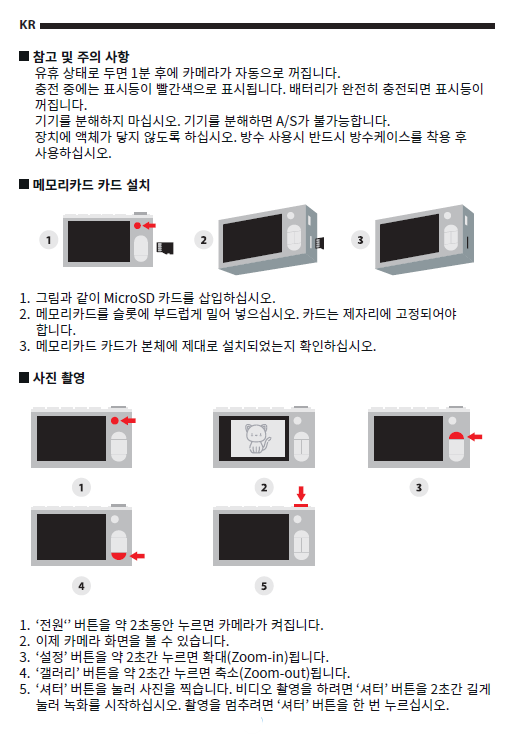 KR

■ 참고 및 주의 사항
유휴 상태로 두면 1분 후에 카메라가 자동으로 꺼집니다.
충전 중에는 표시등이 빨간색으로 표시됩니다. 배터리가 완전히 충전되면 표시등이 꺼집니다.
기기를 분해하지 마십시오. 기기를 분해하면 A/S가 불가능합니다.
장치에 액체가 닿지 않도록 하십시오. 방수 사용시 반드시 방수케이스를 착용 후 사용하십시오.

■ 메모리카드 카드 설치

1

2

3

1. 그림과 같이 MicroSD 카드를 삽입하십시오.
2. 메모리카드를 슬롯에 부드럽게 밀어 넣으십시오. 카드는 제자리에 고정되어야 합니다.
3. 메모리카드 카드가 본체에 제대로 설치되었는지 확인하십시오.

■ 사진 촬영

1

2

3

4

5

1. '전원'' 버튼을 약 2초동안 누르면 카메라가 켜집니다.
2. 이제 카메라 화면을 볼 수 있습니다.
3. '설정' 버튼을 약 2초간 누르면 확대(Zoom-in)됩니다.
4. '갤러리' 버튼을 약 2초간 누르면 축소(Zoom-out)됩니다.
5. '셔터' 버튼을 눌러 사진을 찍습니다. 비디오 촬영을 하려면 '셔터' 버튼을 2초간 길게 눌러 녹화를 시작하십시오. 촬영을 멈추려면 '셔터' 버튼을 한 번 누르십시오.