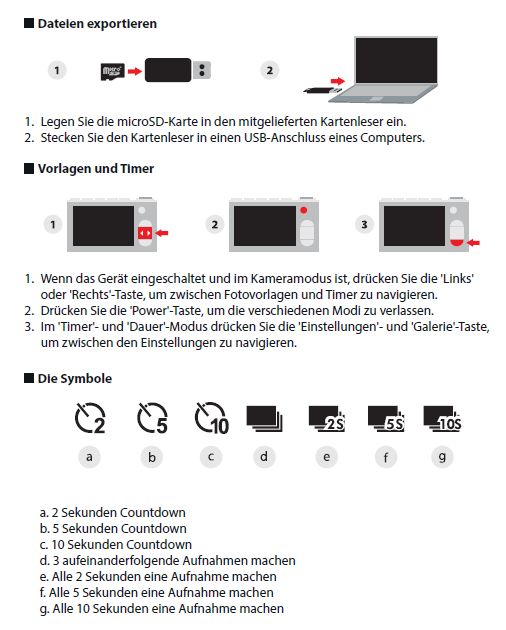 ■ Dateien exportieren

1

micro SD

2

1. Legen Sie die microSD-Karte in den mitgelieferten Kartenleser ein.
2. Stecken Sie den Kartenleser in einen USB-Anschluss eines Computers.

■ Vorlagen und Timer

1

2

3

1. Wenn das Gerät eingeschaltet und im Kameramodus ist, drücken Sie die 'Links' oder 'Rechts'-Taste, um zwischen Fotovorlagen und Timer zu navigieren.
2. Drücken Sie die 'Power'-Taste, um die verschiedenen Modi zu verlassen.
3. Im 'Timer'- und 'Dauer'-Modus drücken Sie die 'Einstellungen'- und 'Galerie'-Taste, um zwischen den Einstellungen zu navigieren.

■ Die Symbole

2 5 10 2S 5S 10S

a b c d e f g

a. 2 Sekunden Countdown
b. 5 Sekunden Countdown
c. 10 Sekunden Countdown
d. 3 aufeinanderfolgende Aufnahmen machen
e. Alle 2 Sekunden eine Aufnahme machen
f. Alle 5 Sekunden eine Aufnahme machen
g. Alle 10 Sekunden eine Aufnahme machen