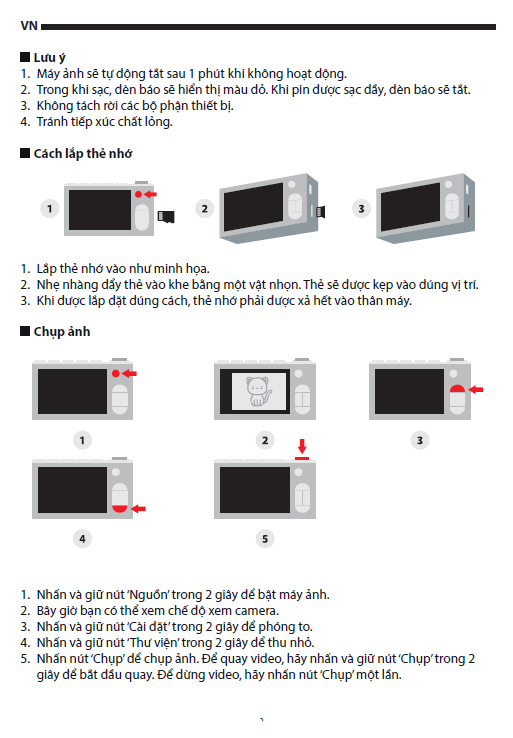 VN

■ Lưu ý
1. Máy ảnh sẽ tự động tắt sau 1 phút khi không hoạt động.
2. Trong khi sạc, đèn báo sẽ hiển thị màu đỏ. Khi pin được sạc đầy, đèn báo sẽ tắt.
3. Không tách rời các bộ phận thiết bị.
4. Tránh tiếp xúc chất lỏng.

■ Cách lắp thẻ nhớ

1

2

3

1. Lắp thẻ nhớ vào như minh họa.
2. Nhẹ nhàng đẩy thẻ vào khe bằng một vật nhọn. Thẻ sẽ được kẹp vào đúng vị trí.
3. Khi được lắp đặt đúng cách, thẻ nhớ phải được xả hết vào thân máy.

■ Chụp ảnh

1

2

3

4

5

1. Nhấn và giữ nút 'Nguồn' trong 2 giây để bật máy ảnh.
2. Bây giờ bạn có thể xem chế độ xem camera.
3. Nhấn và giữ nút 'Cài đặt' trong 2 giây để phóng to.
4. Nhấn và giữ nút 'Thư viện' trong 2 giây để thu nhỏ.
5. Nhấn nút 'Chụp' để chụp ảnh. Để quay video, hãy nhấn và giữ nút 'Chụp' trong 2 giây để bắt đầu quay. Để dừng video, hãy nhấn nút 'Chụp' một lần.