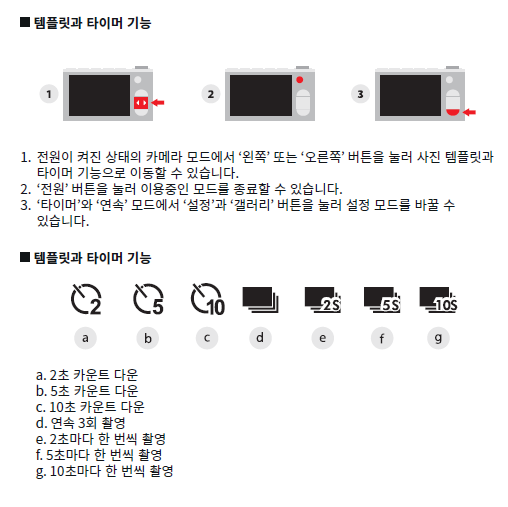 ■ 템플릿과 타이머 기능

1

2

3

1. 전원이 켜진 상태의 카메라 모드에서 ‘왼쪽’ 또는 ‘오른쪽’ 버튼을 눌러 사진 템플릿과 타이머 기능으로 이동할 수 있습니다.
2. ‘전원’ 버튼을 눌러 이용중인 모드를 종료할 수 있습니다.
3. ‘타이머’와 ‘연속’ 모드에서 ‘설정’과 ‘갤러리’ 버튼을 눌러 설정 모드를 바꿀 수 있습니다.

■ 템플릿과 타이머 기능

2 5 10 2S 5S 10S

a b c d e f g

a. 2초 카운트 다운
b. 5초 카운트 다운
c. 10초 카운트 다운
d. 연속 3회 촬영
e. 2초마다 한 번씩 촬영
f. 5초마다 한 번씩 촬영
g. 10초마다 한 번씩 촬영