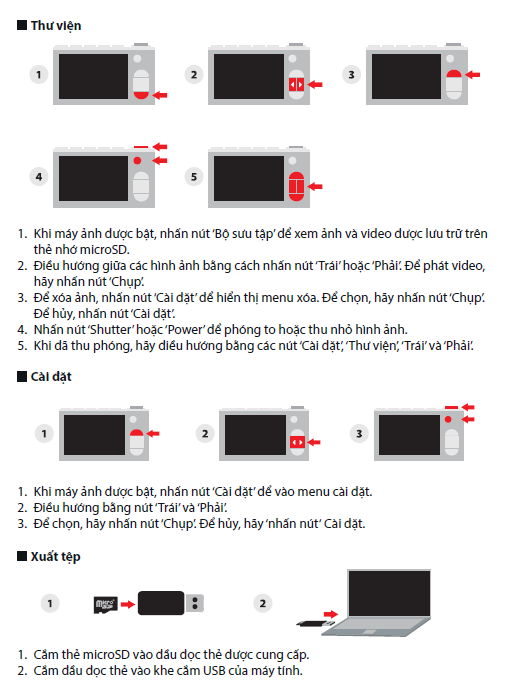 ■ Thư viện

1

2

3

4

5

1. Khi máy ảnh được bật, nhấn nút 'Bộ sưu tập' để xem ảnh và video được lưu trữ trên thẻ nhớ microSD.
2. Điều hướng giữa các hình ảnh bằng cách nhấn nút 'Trái' hoặc 'Phải'. Để phát video, hãy nhấn nút 'Chụp'.
3. Để xóa ảnh, nhấn nút 'Cài đặt' để hiển thị menu xóa. Để chọn, hãy nhấn nút 'Chụp'. Để hủy, nhấn nút 'Cài đặt'.
4. Nhấn nút 'Shutter' hoặc 'Power' để phóng to hoặc thu nhỏ hình ảnh.
5. Khi đã thu phóng, hãy điều hướng bằng các nút 'Cài đặt', 'Thư viện', 'Trái' và 'Phải'.

■ Cài đặt

1

2

3

1. Khi máy ảnh được bật, nhấn nút 'Cài đặt' để vào menu cài đặt.
2. Điều hướng bằng nút 'Trái' và 'Phải'.
3. Để chọn, hãy nhấn nút 'Chụp'. Để hủy, hãy 'nhấn nút' Cài đặt.

■ Xuất tệp

1

micro SD

2

1. Cắm thẻ microSD vào đầu đọc thẻ được cung cấp.
2. Cắm đầu đọc thẻ vào khe cắm USB của máy tính.