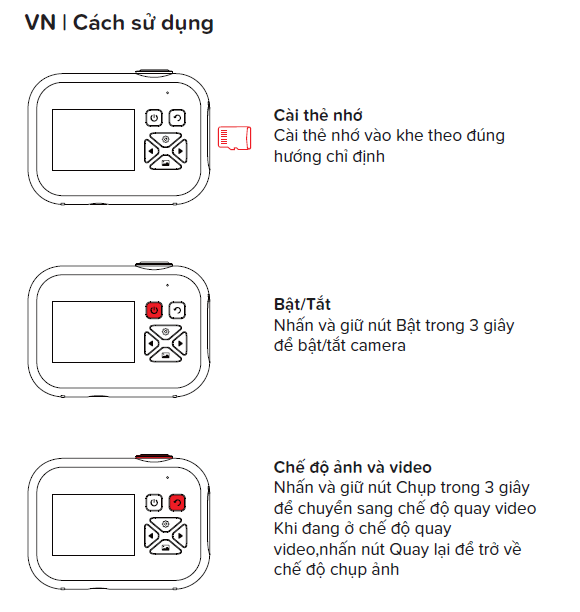 VN | Cách sử dụng

Cài thẻ nhớ
Cài thẻ nhớ vào khe theo đúng hướng chỉ định

Bật/Tắt
Nhấn và giữ nút Bật trong 3 giây để bật/tắt camera

Chế độ ảnh và video
Nhấn và giữ nút Chụp trong 3 giây để chuyển sang chế độ quay video Khi đang ở chế độ quay video,nhấn nút Quay lại để trở về chế độ chụp ảnh