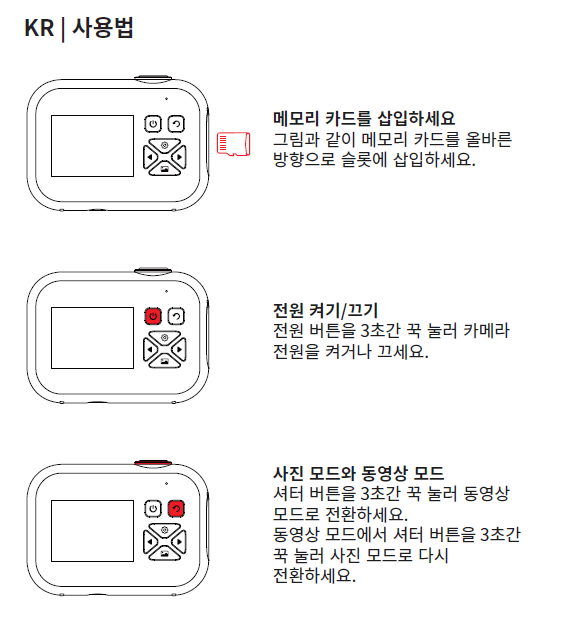 KR | 사용법

메모리 카드를 삽입하세요
그림과 같이 메모리 카드를 올바른 방향으로 슬롯에 삽입하세요.

전원 켜기/끄기
전원 버튼을 3초간 꾹 눌러 카메라 전원을 켜거나 끄세요.

사진 모드와 동영상 모드
셔터 버튼을 3초간 꾹 눌러 동영상 모드로 전환하세요.
동영상 모드에서 셔터 버튼을 3초간 꾹 눌러 사진 모드로 다시 전환하세요.