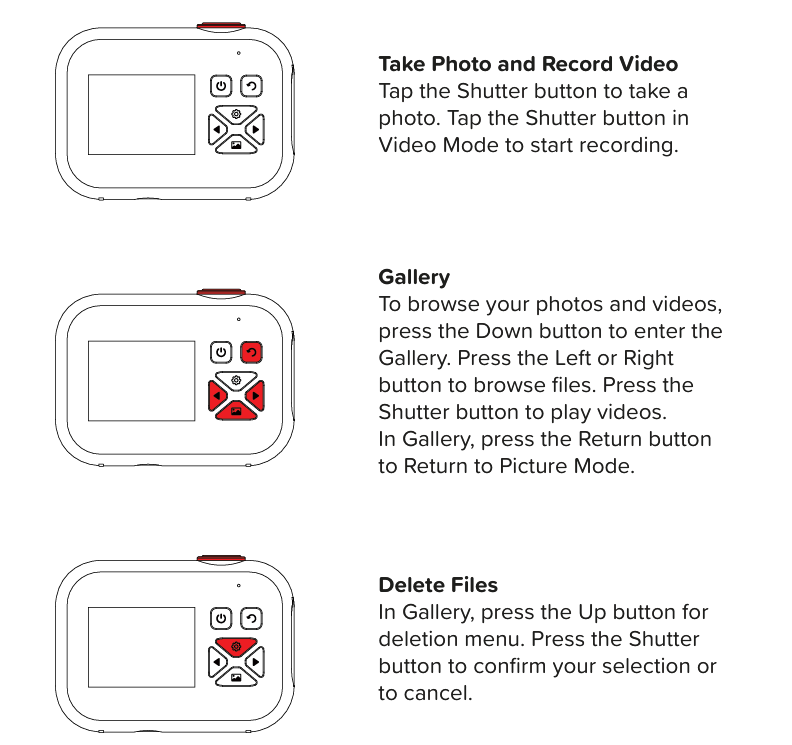 **Take Photo and Record Video**
Tap the Shutter button to take a photo. Tap the Shutter button in Video Mode to start recording.

**Gallery**
To browse your photos and videos, press the Down button to enter the Gallery. Press the Left or Right button to browse files. Press the Shutter button to play videos.
In Gallery, press the Return button to Return to Picture Mode.

**Delete Files**
In Gallery, press the Up button for deletion menu. Press the Shutter button to confirm your selection or to cancel.