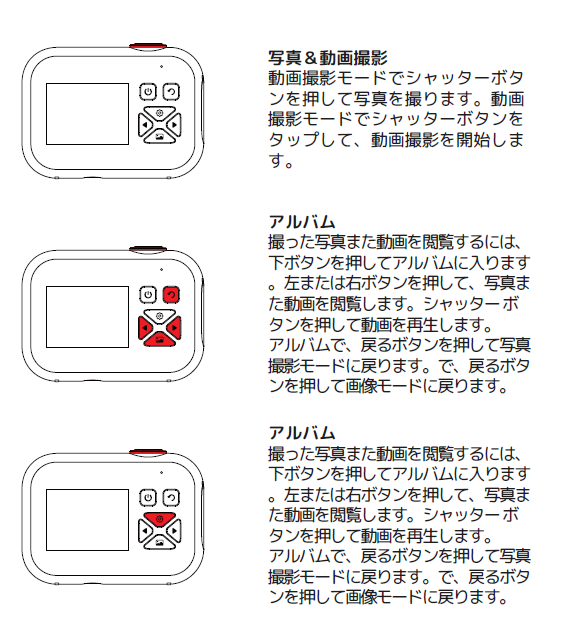 写真＆動画撮影
動画撮影モードでシャッターボタンを押して写真を撮ります。動画撮影モードでシャッターボタンをタップして、動画撮影を開始します。

アルバム
撮った写真また動画を閲覧するには、下ボタンを押してアルバムに入ります。左または右ボタンを押して、写真また動画を閲覧します。シャッターボタンを押して動画を再生します。
アルバムで、戻るボタンを押して写真撮影モードに戻ります。で、戻るボタンを押して画像モードに戻ります。

アルバム
撮った写真また動画を閲覧するには、下ボタンを押してアルバムに入ります。左または右ボタンを押して、写真また動画を閲覧します。シャッターボタンを押して動画を再生します。
アルバムで、戻るボタンを押して写真撮影モードに戻ります。で、戻るボタンを押して画像モードに戻ります。