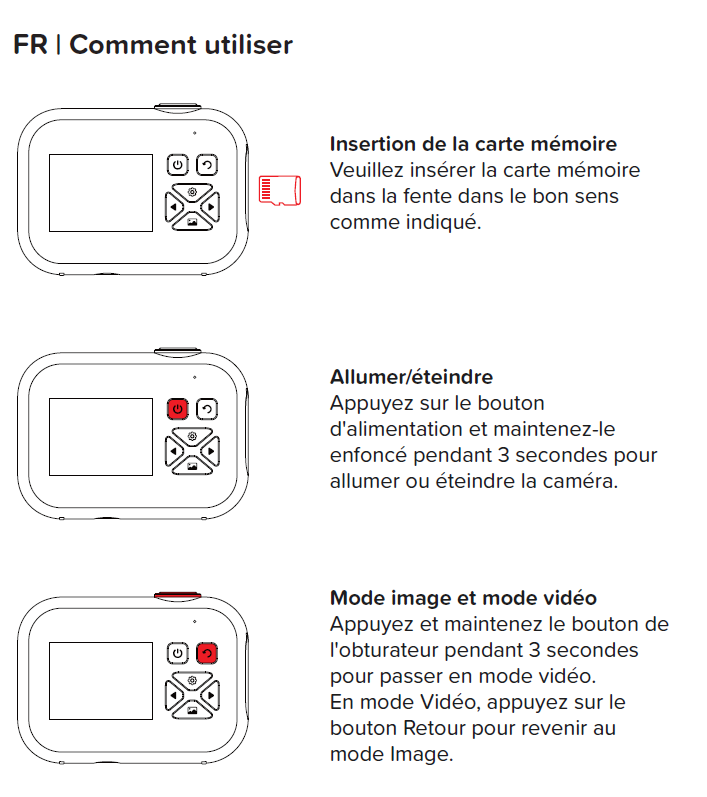 FR | Comment utiliser

Insertion de la carte mémoire
Veuillez insérer la carte mémoire dans la fente dans le bon sens comme indiqué.

Allumer/éteindre
Appuyez sur le bouton d'alimentation et maintenez-le enfoncé pendant 3 secondes pour allumer ou éteindre la caméra.

Mode image et mode vidéo
Appuyez et maintenez le bouton de l'obturateur pendant 3 secondes pour passer en mode vidéo.
En mode Vidéo, appuyez sur le bouton Retour pour revenir au mode Image.