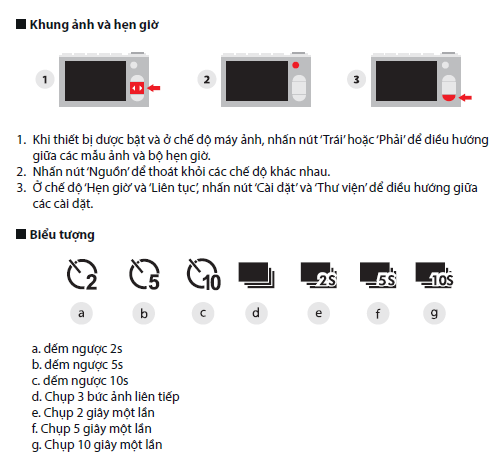 ■ Khung ảnh và hẹn giờ

1

2

3

1. Khi thiết bị được bật và ở chế độ máy ảnh, nhấn nút 'Trái' hoặc 'Phải' để điều hướng giữa các mẫu ảnh và bộ hẹn giờ.
2. Nhấn nút 'Nguồn' để thoát khỏi các chế độ khác nhau.
3. Ở chế độ 'Hẹn giờ' và 'Liên tục', nhấn nút 'Cài đặt' và 'Thư viện' để điều hướng giữa các cài đặt.

■ Biểu tượng

2 5 10 2S 5S 10S

a b c d e f g

a. đếm ngược 2s
b. đếm ngược 5s
c. đếm ngược 10s
d. Chụp 3 bức ảnh liên tiếp
e. Chụp 2 giây một lần
f. Chụp 5 giây một lần
g. Chụp 10 giây một lần