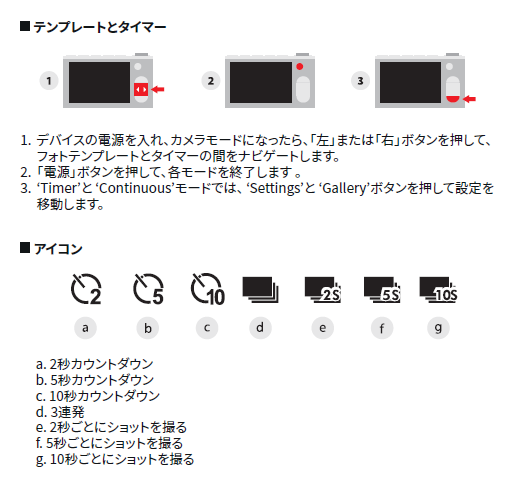 ■ テンプレートとタイマー

1

2

3

1. デバイスの電源を入れ、カメラモードになったら、「左」または「右」ボタンを押して、フォトテンプレートとタイマーの間をナビゲートします。
2. 「電源」ボタンを押して、各モードを終了します 。
3. ‘Timer’と ‘Continuous’モードでは、‘Settings’と ‘Gallery’ボタンを押して設定を移動します。

■ アイコン

2 5 10 2S 5S 10S

a b c d e f g

a. 2秒カウントダウン
b. 5秒カウントダウン
c. 10秒カウントダウン
d. 3連発
e. 2秒ごとにショットを撮る
f. 5秒ごとにショットを撮る
g. 10秒ごとにショットを撮る