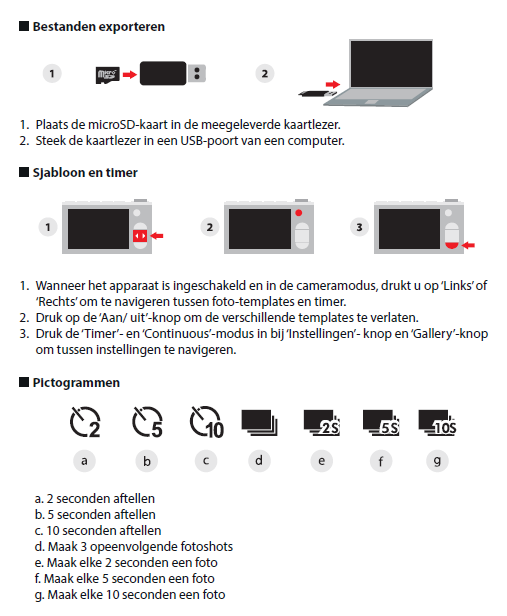 ■ Bestanden exporteren

1

micro SD

2

1. Plaats de microSD-kaart in de meegeleverde kaartlezer.
2. Steek de kaartlezer in een USB-poort van een computer.

■ Sjabloon en timer

1

2

3

1. Wanneer het apparaat is ingeschakeld en in de cameramodus, drukt u op 'Links' of 'Rechts' om te navigeren tussen foto-templates en timer.
2. Druk op de 'Aan/ uit'-knop om de verschillende templates te verlaten.
3. Druk de 'Timer'- en 'Continuous'-modus in bij 'Instellingen'- knop en 'Gallery'-knop om tussen instellingen te navigeren.

■ Pictogrammen

2 5 10 2S 5S 10S

a b c d e f g

a. 2 seconden aftellen
b. 5 seconden aftellen
c. 10 seconden aftellen
d. Maak 3 opeenvolgende fotoshots
e. Maak elke 2 seconden een foto
f. Maak elke 5 seconden een foto
g. Maak elke 10 seconden een foto