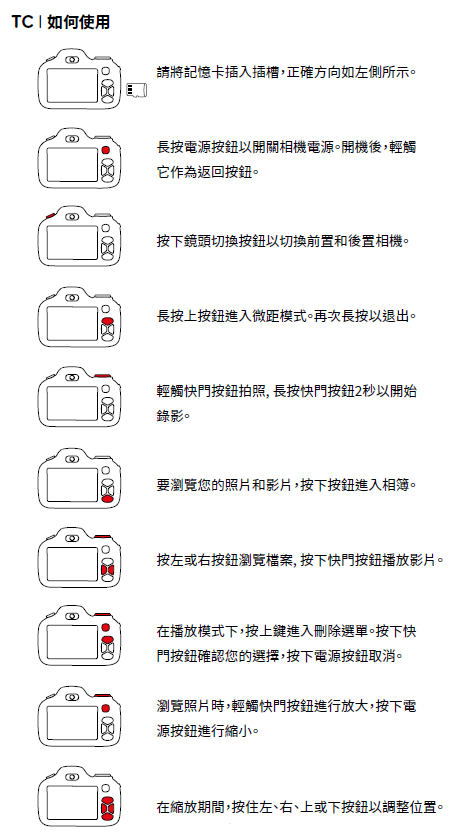 TC | 如何使用

請將記憶卡插入插槽,正確方向如左側所示。

長按電源按鈕以開關相機電源。開機後,輕觸它作為返回按鈕。

按下鏡頭切換按鈕以切換前置和後置相機。

長按上按鈕進入微距模式。再次長按以退出。

輕觸快門按鈕拍照, 長按快門按鈕2秒以開始錄影。

要瀏覽您的照片和影片,按下按鈕進入相簿。

按左或右按鈕瀏覽檔案, 按下快門按鈕播放影片。

在播放模式下,按上鍵進入刪除選單。按下快門按鈕確認您的選擇,按下電源按鈕取消。

瀏覽照片時,輕觸快門按鈕進行放大,按下電源按鈕進行縮小。

在縮放期間,按住左、右、上或下按鈕以調整位置。