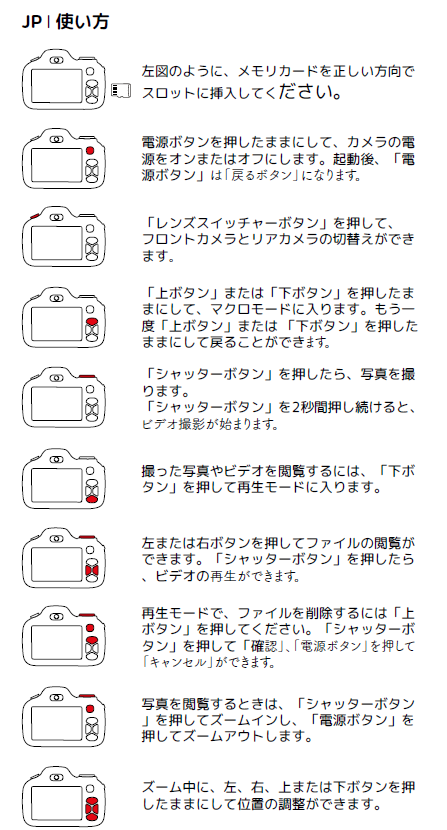 JP | 使い方

左図のように、メモリカードを正しい方向でスロットに挿入してください。

電源ボタンを押したままにして、カメラの電源をオンまたはオフにします。起動後、「電源ボタン」は「戻るボタン」になります。

「レンズスイッチャーボタン」を押して、フロントカメラとリアカメラの切替えができます。

「上ボタン」または「下ボタン」を押したままにして、マクロモードに入ります。もう一度「上ボタン」または「下ボタン」を押したままにして戻ることができます。

「シャッターボタン」を押したら、写真を撮ります。
「シャッターボタン」を2秒間押し続けると、ビデオ撮影が始まります。

撮った写真やビデオを閲覧するには、「下ボタン」を押して再生モードに入ります。

左または右ボタンを押してファイルの閲覧ができます。「シャッターボタン」を押したら、ビデオの再生ができます。

再生モードで、ファイルを削除するには「上ボタン」を押してください。「シャッターボタン」を押して「確認」、「電源ボタン」を押して「キャンセル」ができます。

写真を閲覧するときは、「シャッターボタン」を押してズームインし、「電源ボタン」を押してズームアウトします。

ズーム中に、左、右、上または下ボタンを押したままにして位置の調整ができます。