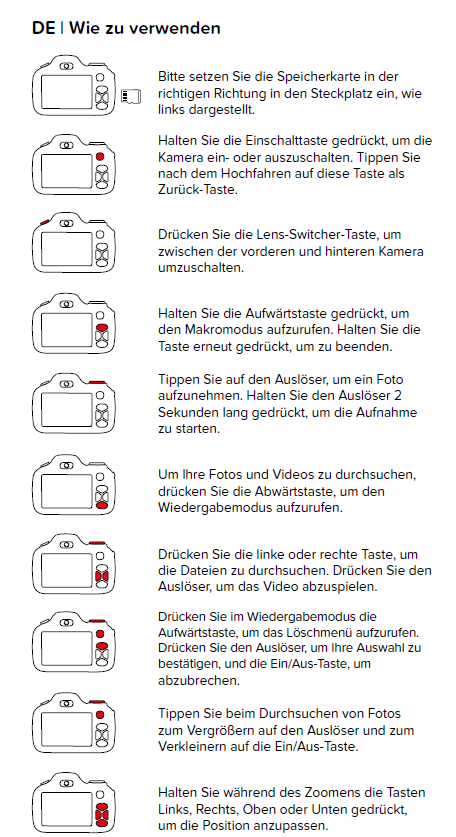 DE | Wie zu verwenden

Bitte setzen Sie die Speicherkarte in der richtigen Richtung in den Steckplatz ein, wie links dargestellt.

Halten Sie die Einschalttaste gedrückt, um die Kamera ein- oder auszuschalten. Tippen Sie nach dem Hochfahren auf diese Taste als Zurück-Taste.

Drücken Sie die Lens-Switcher-Taste, um zwischen der vorderen und hinteren Kamera umzuschalten.

Halten Sie die Aufwärtstaste gedrückt, um den Makromodus aufzurufen. Halten Sie die Taste erneut gedrückt, um zu beenden.

Tippen Sie auf den Auslöser, um ein Foto aufzunehmen. Halten Sie den Auslöser 2 Sekunden lang gedrückt, um die Aufnahme zu starten.

Um Ihre Fotos und Videos zu durchsuchen, drücken Sie die Abwärtstaste, um den Wiedergabemodus aufzurufen.

Drücken Sie die linke oder rechte Taste, um die Dateien zu durchsuchen. Drücken Sie den Auslöser, um das Video abzuspielen.

Drücken Sie im Wiedergabemodus die Aufwärtstaste, um das Löschmenü aufzurufen. Drücken Sie den Auslöser, um Ihre Auswahl zu bestätigen, und die Ein/Aus-Taste, um abzubrechen.

Tippen Sie beim Durchsuchen von Fotos zum Vergrößern auf den Auslöser und zum Verkleinern auf die Ein/Aus-Taste.

Halten Sie während des Zoomens die Tasten Links, Rechts, Oben oder Unten gedrückt, um die Position anzupassen.