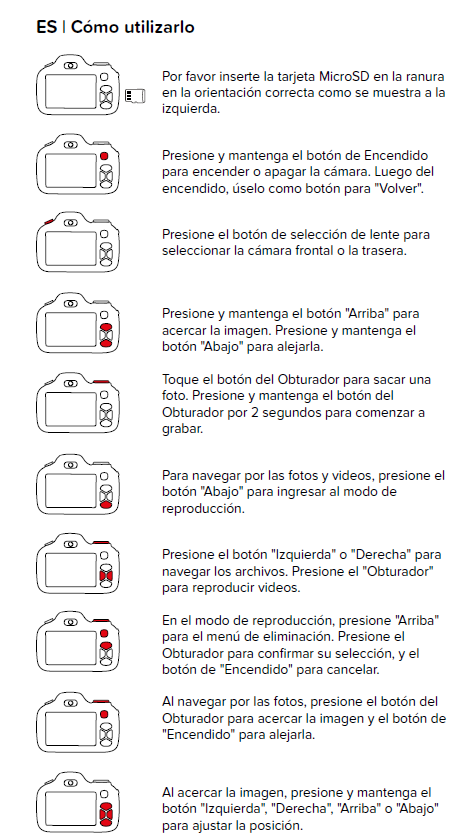 ES | Cómo utilizarlo

Por favor inserte la tarjeta MicroSD en la ranura en la orientación correcta como se muestra a la izquierda.

Presione y mantenga el botón de Encendido para encender o apagar la cámara. Luego del encendido, úselo como botón para "Volver".

Presione el botón de selección de lente para seleccionar la cámara frontal o la trasera.

Presione y mantenga el botón "Arriba" para acercar la imagen. Presione y mantenga el botón "Abajo" para alejarla.

Toque el botón del Obturador para sacar una foto. Presione y mantenga el botón del Obturador por 2 segundos para comenzar a grabar.

Para navegar por las fotos y videos, presione el botón "Abajo" para ingresar al modo de reproducción.

Presione el botón "Izquierda" o "Derecha" para navegar los archivos. Presione el "Obturador" para reproducir videos.

En el modo de reproducción, presione "Arriba" para el menú de eliminación. Presione el Obturador para confirmar su selección, y el botón de "Encendido" para cancelar.

Al navegar por las fotos, presione el botón del Obturador para acercar la imagen y el botón de "Encendido" para alejarla.

Al acercar la imagen, presione y mantenga el botón "Izquierda", "Derecha", "Arriba" o "Abajo" para ajustar la posición.