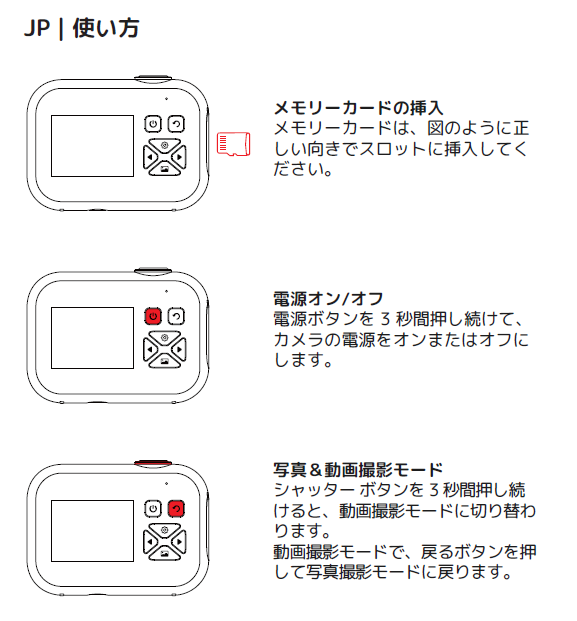 JP | 使い方

メモリーカードの挿入
メモリーカードは、図のように正しい向きでスロットに挿入してください。

電源オン/オフ
電源ボタンを 3 秒間押し続けて、カメラの電源をオンまたはオフにします。

写真＆動画撮影モード
シャッター ボタンを 3 秒間押し続けると、動画撮影モードに切り替わります。
動画撮影モードで、戻るボタンを押して写真撮影モードに戻ります。