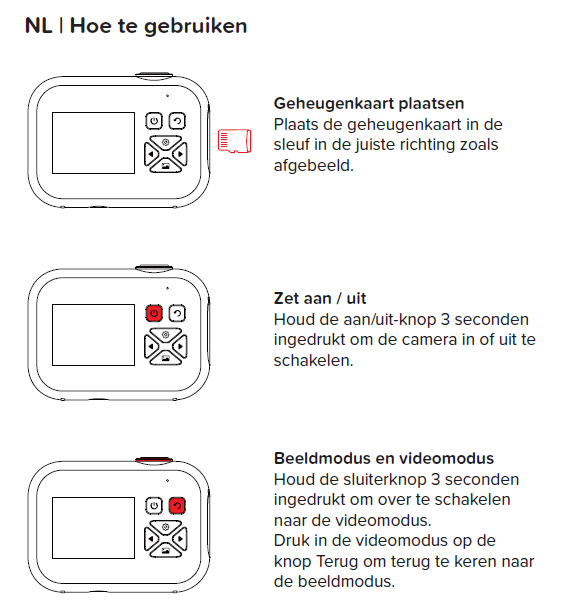 NL | Hoe te gebruiken

Geheugenkaart plaatsen
Plaats de geheugenkaart in de sleuf in de juiste richting zoals afgebeeld.

Zet aan / uit
Houd de aan/uit-knop 3 seconden ingedrukt om de camera in of uit te schakelen.

Beeldmodus en videomodus
Houd de sluiterknop 3 seconden ingedrukt om over te schakelen naar de videomodus.
Druk in de videomodus op de knop Terug om terug te keren naar de beeldmodus.