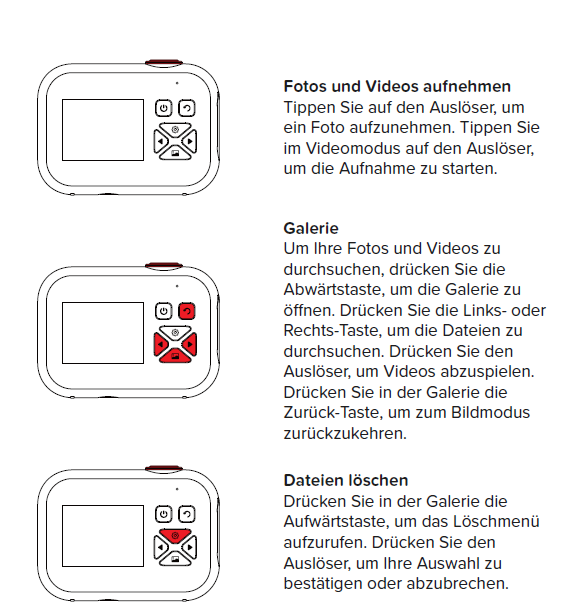 Fotos und Videos aufnehmen
Tippen Sie auf den Auslöser, um ein Foto aufzunehmen. Tippen Sie im Videomodus auf den Auslöser, um die Aufnahme zu starten.

Galerie
Um Ihre Fotos und Videos zu durchsuchen, drücken Sie die Abwärtstaste, um die Galerie zu öffnen. Drücken Sie die Links- oder Rechts-Taste, um die Dateien zu durchsuchen. Drücken Sie den Auslöser, um Videos abzuspielen. Drücken Sie in der Galerie die Zurück-Taste, um zum Bildmodus zurückzukehren.

Dateien löschen
Drücken Sie in der Galerie die Aufwärtstaste, um das Löschmenü aufzurufen. Drücken Sie den Auslöser, um Ihre Auswahl zu bestätigen oder abzubrechen.