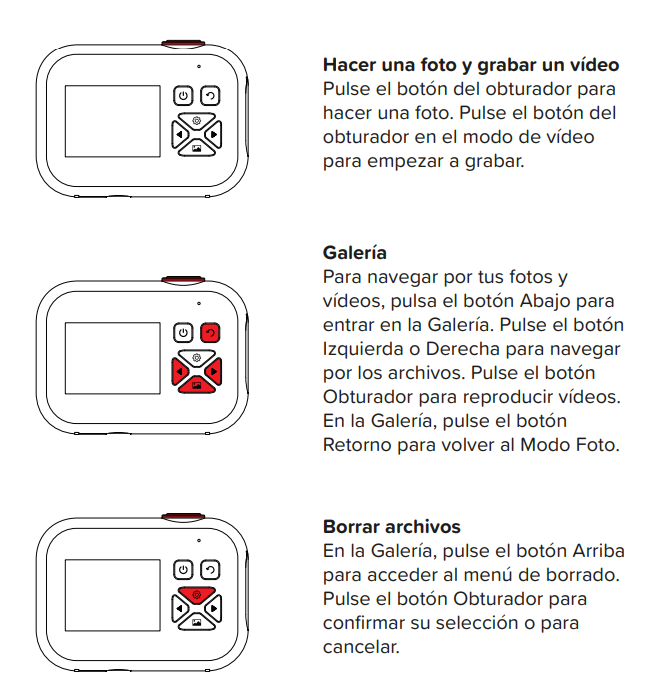 **Hacer una foto y grabar un vídeo**
Pulse el botón del obturador para hacer una foto. Pulse el botón del obturador en el modo de vídeo para empezar a grabar.

**Galería**
Para navegar por tus fotos y vídeos, pulsa el botón Abajo para entrar en la Galería. Pulse el botón Izquierda o Derecha para navegar por los archivos. Pulse el botón Obturador para reproducir vídeos. En la Galería, pulse el botón Retorno para volver al Modo Foto.

**Borrar archivos**
En la Galería, pulse el botón Arriba para acceder al menú de borrado. Pulse el botón Obturador para confirmar su selección o para cancelar.