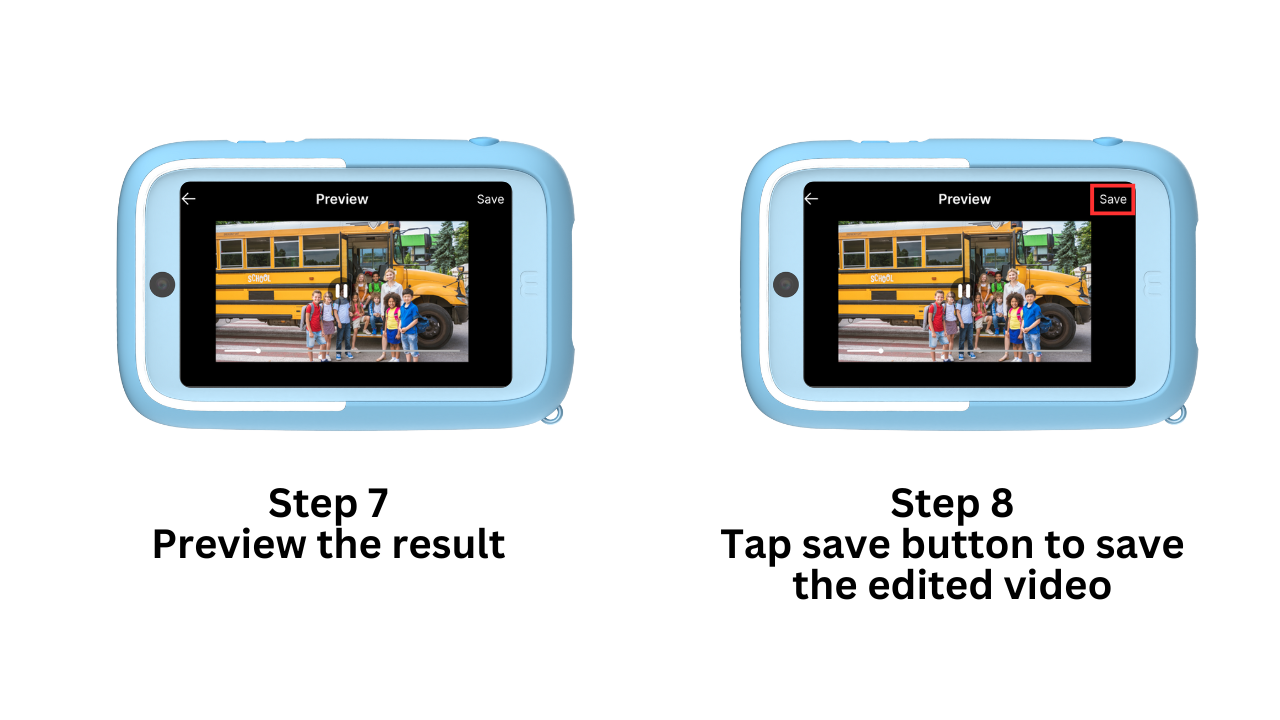 Preview
Save

SCHOOL

Step 7
Preview the result

Preview
Save

SCHOOL

Step 8
Tap save button to save the edited video