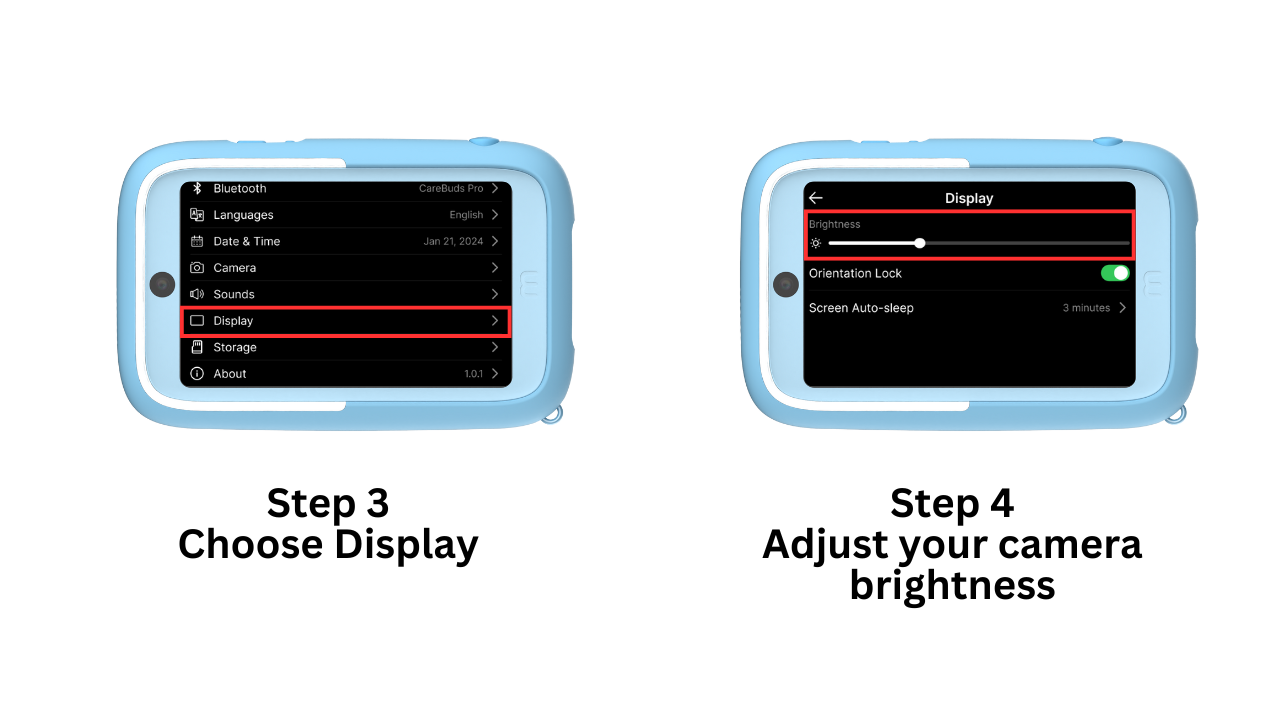 Bluetooth CareBuds Pro
Languages English
Date & Time Jan 21, 2024
Camera
Sounds
Display
Storage
About 1.0.1

Step 3
Choose Display

Display
Brightness
Orientation Lock
Screen Auto-sleep 3 minutes

Step 4
Adjust your camera brightness