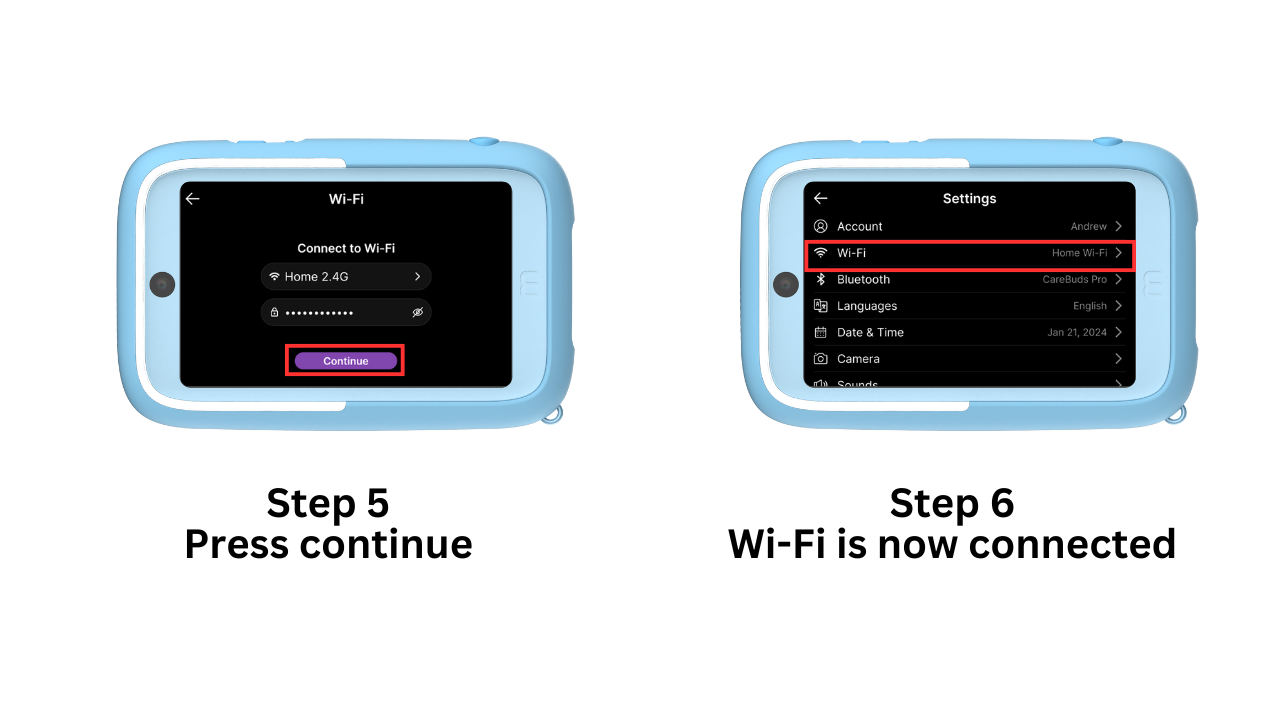 Wi-Fi

Connect to Wi-Fi

Home 2.4G

••••••••••••

Continue

Step 5
Press continue

Settings

Account Andrew

Wi-Fi Home Wi-Fi

Bluetooth CareBuds Pro

Languages English

Date & Time Jan 21, 2024

Camera

Sounds

Step 6
Wi-Fi is now connected