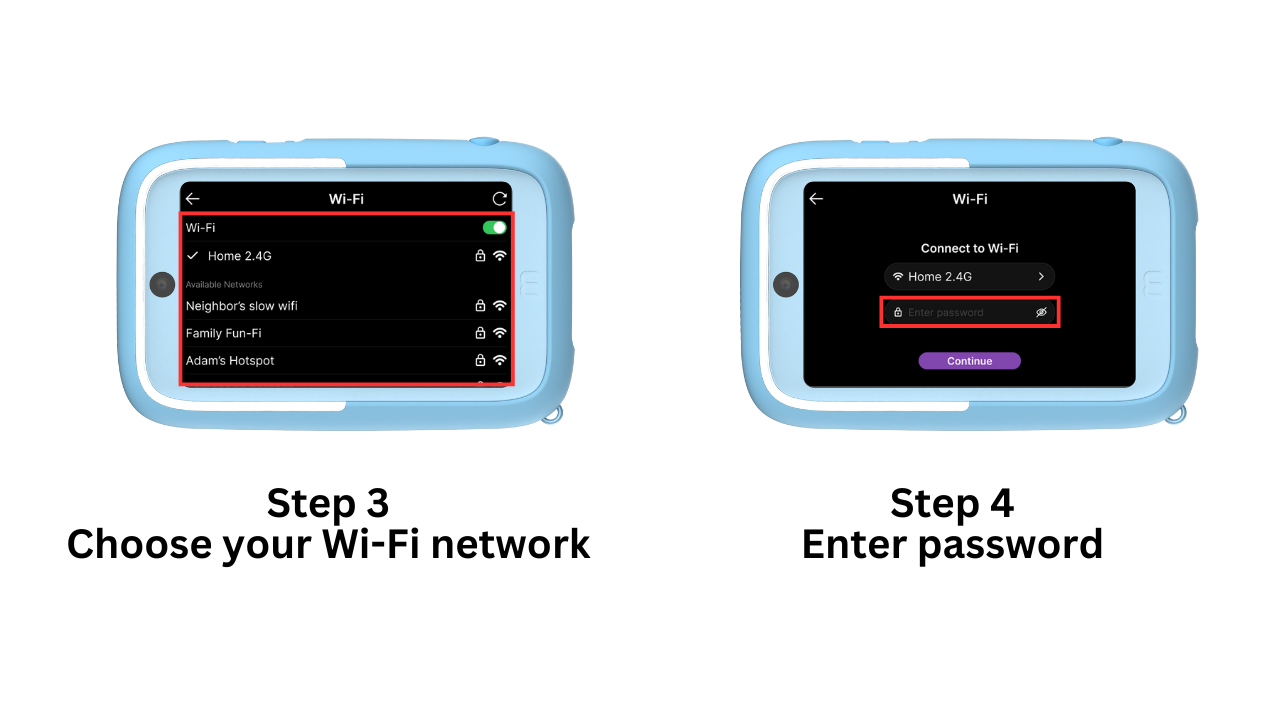 Wi-Fi

Wi-Fi

Home 2.4G

Available Networks

Neighbor's slow wifi

Family Fun-Fi

Adam's Hotspot

Step 3
Choose your Wi-Fi network

Wi-Fi

Connect to Wi-Fi

Home 2.4G

Enter password

Continue

Step 4
Enter password