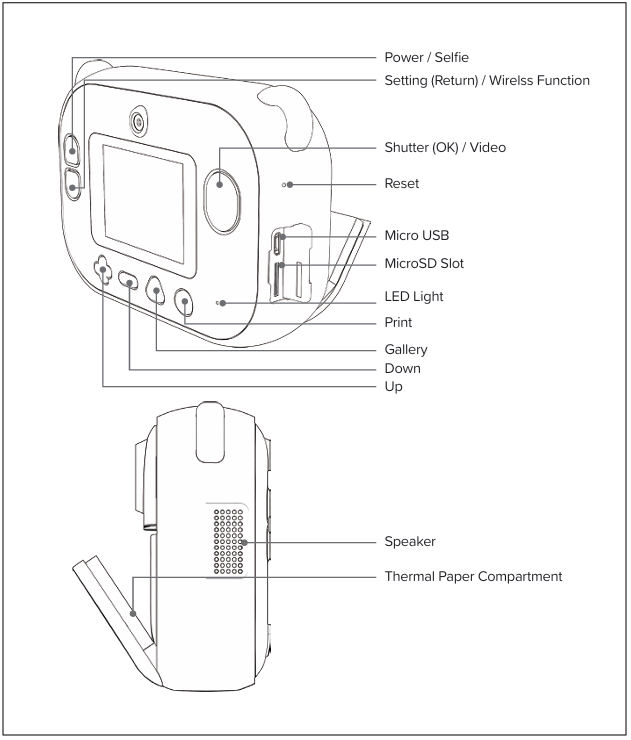 Power / Selfie

Setting (Return) / Wirelss Function

Shutter (OK) / Video

Reset

Micro USB

MicroSD Slot

LED Light

Print

Gallery

Down

Up

Speaker

Thermal Paper Compartment