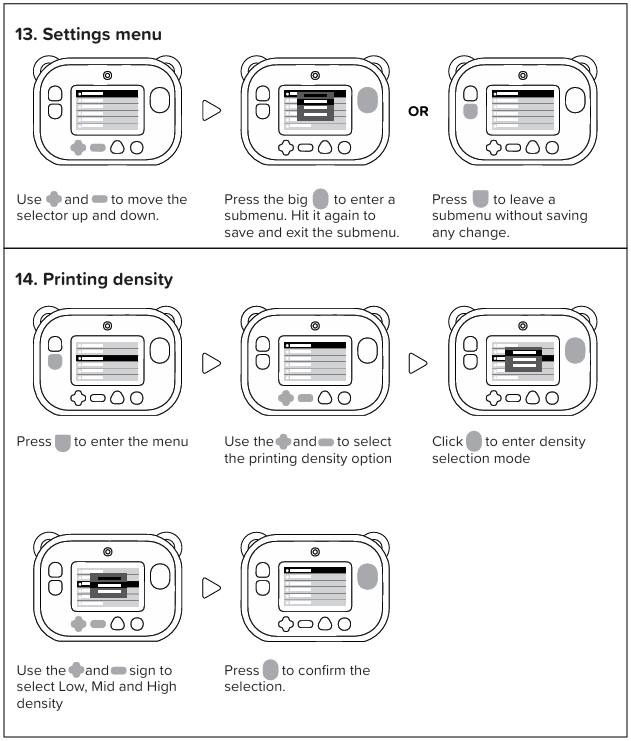 13. Settings menu

OR

Use and to move the selector up and down.

Press the big to enter a submenu. Hit it again to save and exit the submenu.

Press to leave a submenu without saving any change.

14. Printing density

Press to enter the menu

Use the and to select the printing density option

Click to enter density selection mode

Use the and sign to select Low, Mid and High density

Press to confirm the selection.