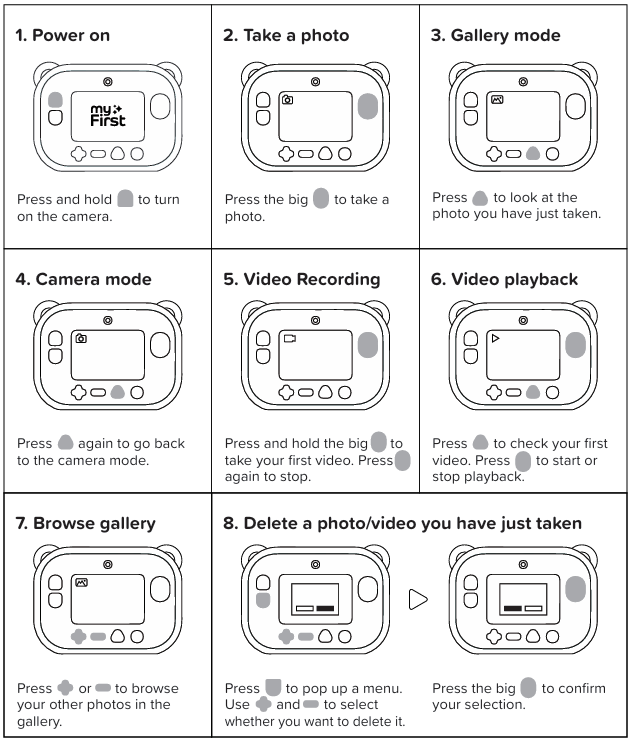 1. Power on

my First

Press and hold to turn on the camera.

2. Take a photo

Press the big to take a photo.

3. Gallery mode

Press to look at the photo you have just taken.

4. Camera mode

Press again to go back to the camera mode.

5. Video Recording

Press and hold the big to take your first video. Press again to stop.

6. Video playback

Press to check your first video. Press to start or stop playback.

7. Browse gallery

Press or to browse your other photos in the gallery.

8. Delete a photo/video you have just taken

Press to pop up a menu. Use and to select whether you want to delete it.

Press the big to confirm your selection.