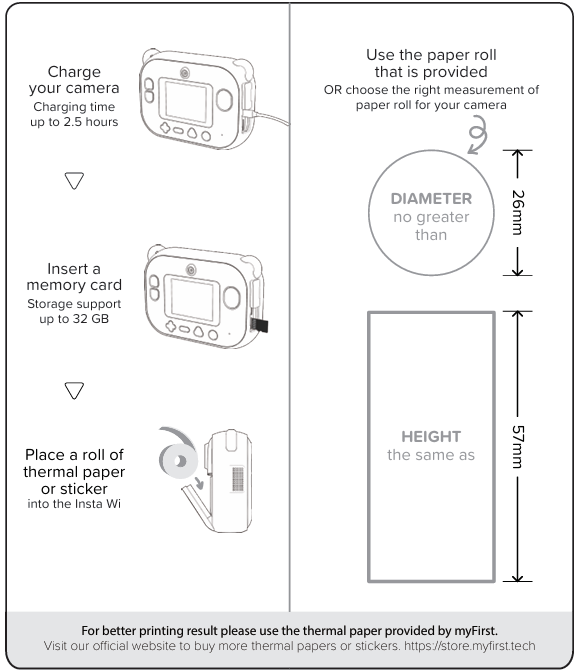 Charge your camera
Charging time up to 2.5 hours

Insert a memory card
Storage support up to 32 GB

Place a roll of thermal paper or sticker
into the Insta Wi

Use the paper roll that is provided
OR choose the right measurement of paper roll for your camera

DIAMETER
no greater than

26mm

HEIGHT
the same as

57mm

For better printing result please use the thermal paper provided by myFirst.
Visit our official website to buy more thermal papers or stickers. https://store.myfirst.tech