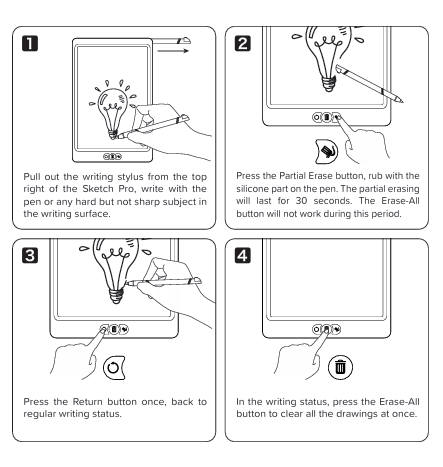 1

Pull out the writing stylus from the top right of the Sketch Pro, write with the pen or any hard but not sharp subject in the writing surface.

2

Press the Partial Erase button, rub with the silicone part on the pen. The partial erasing will last for 30 seconds. The Erase-All button will not work during this period.

3

Press the Return button once, back to regular writing status.

4

In the writing status, press the Erase-All button to clear all the drawings at once.