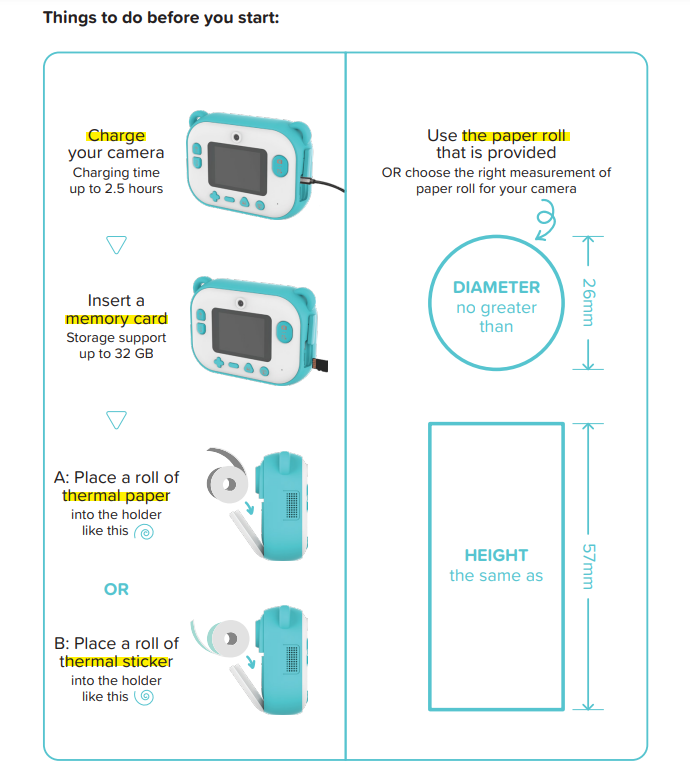 Things to do before you start:

Charge your camera
Charging time up to 2.5 hours

Insert a memory card
Storage support up to 32 GB

A: Place a roll of thermal paper into the holder like this

OR

B: Place a roll of thermal sticker into the holder like this

Use the paper roll that is provided
OR choose the right measurement of paper roll for your camera

DIAMETER
no greater than

26mm

HEIGHT
the same as

57mm