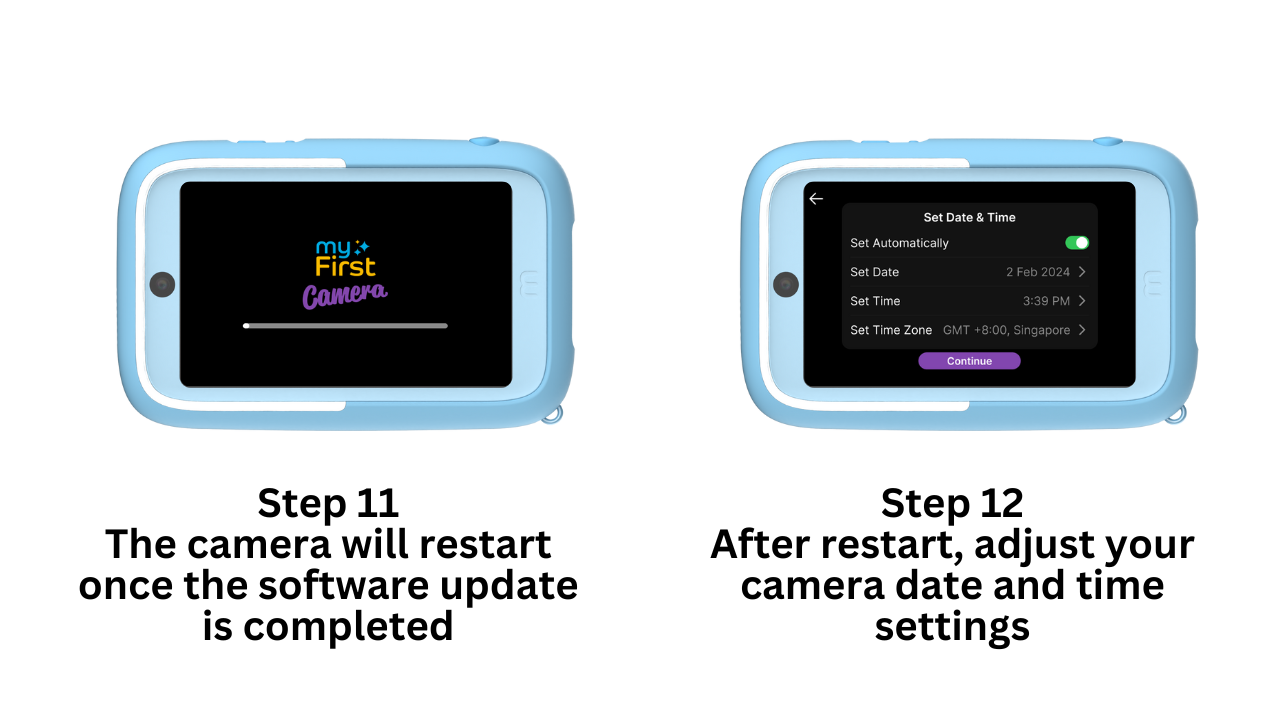 my First Camera

Step 11
The camera will restart once the software update is completed

Set Date & Time
Set Automatically
Set Date 2 Feb 2024
Set Time 3:39 PM
Set Time Zone GMT +8:00, Singapore
Continue

Step 12
After restart, adjust your camera date and time settings