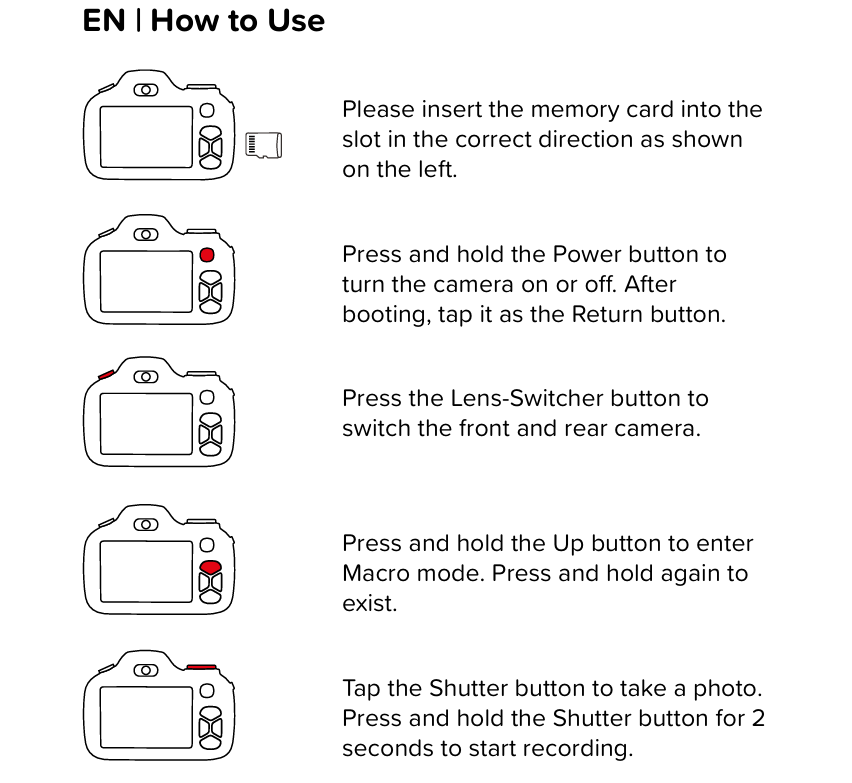 EN | How to Use

Please insert the memory card into the slot in the correct direction as shown on the left.

Press and hold the Power button to turn the camera on or off. After booting, tap it as the Return button.

Press the Lens-Switcher button to switch the front and rear camera.

Press and hold the Up button to enter Macro mode. Press and hold again to exist.

Tap the Shutter button to take a photo. Press and hold the Shutter button for 2 seconds to start recording.