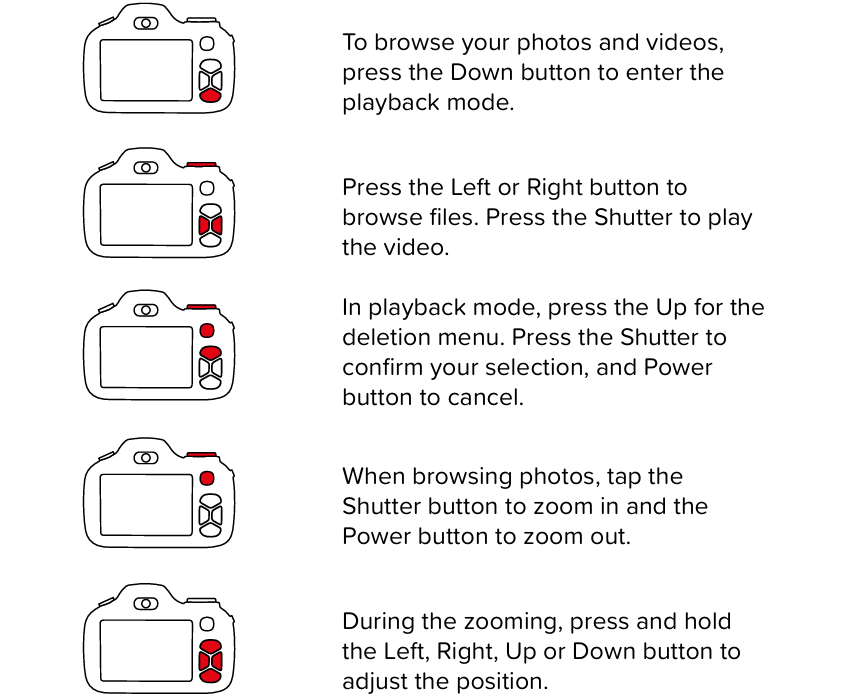 To browse your photos and videos, press the Down button to enter the playback mode.

Press the Left or Right button to browse files. Press the Shutter to play the video.

In playback mode, press the Up for the deletion menu. Press the Shutter to confirm your selection, and Power button to cancel.

When browsing photos, tap the Shutter button to zoom in and the Power button to zoom out.

During the zooming, press and hold the Left, Right, Up or Down button to adjust the position.