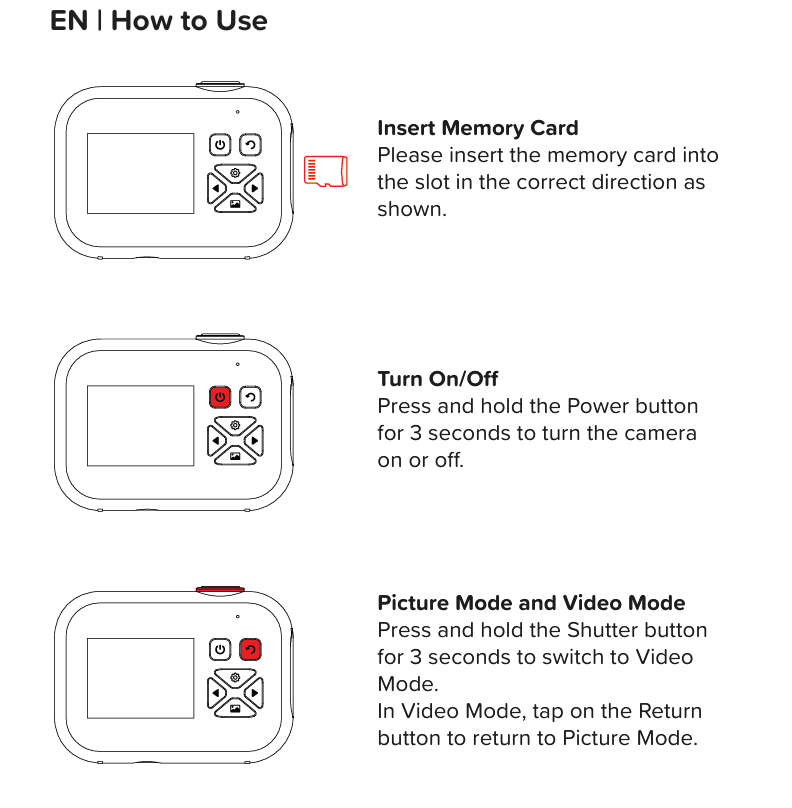 EN | How to Use

Insert Memory Card
Please insert the memory card into the slot in the correct direction as shown.

Turn On/Off
Press and hold the Power button for 3 seconds to turn the camera on or off.

Picture Mode and Video Mode
Press and hold the Shutter button for 3 seconds to switch to Video Mode.
In Video Mode, tap on the Return button to return to Picture Mode.